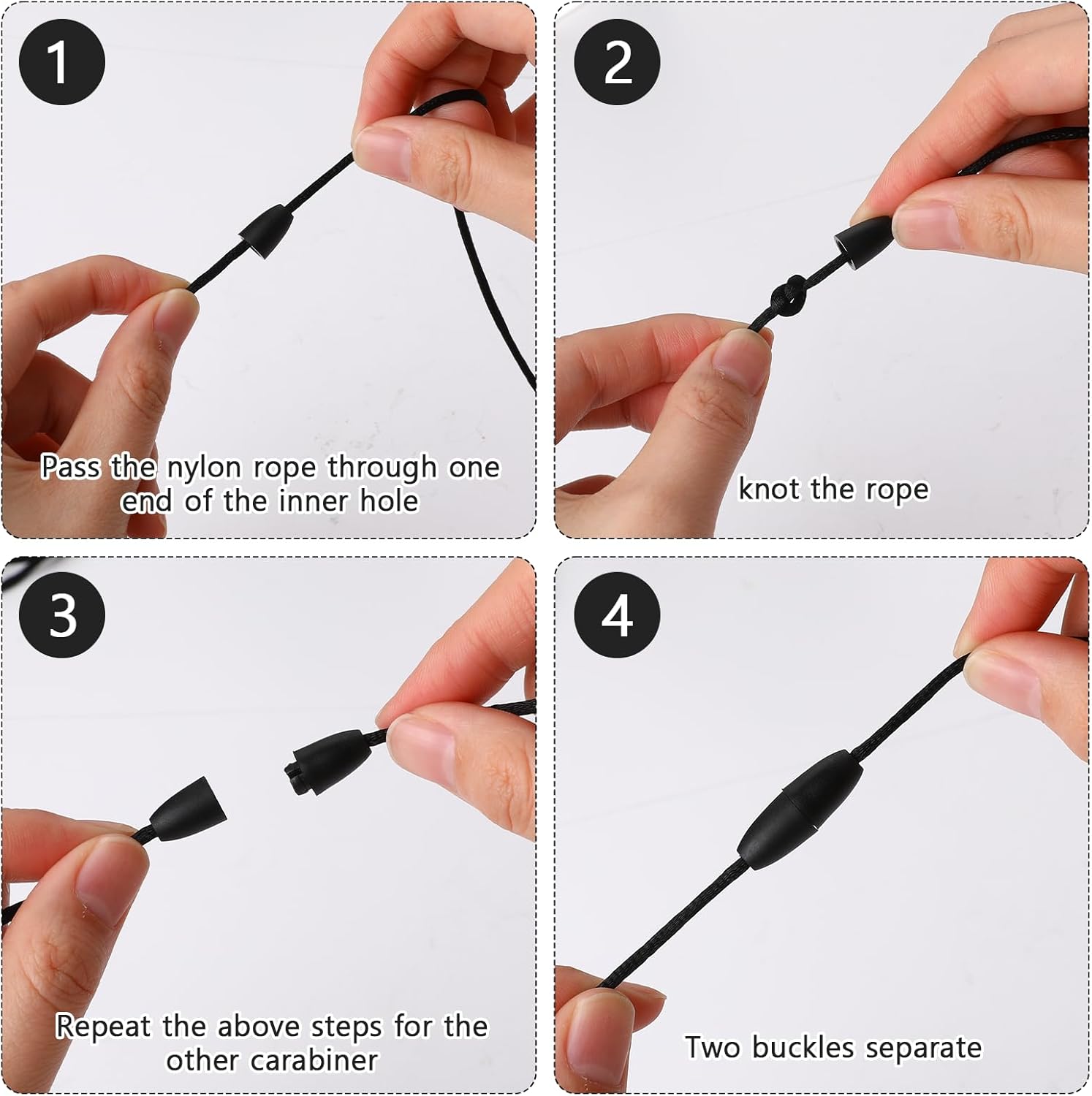 1

Pass the nylon rope through one end of the inner hole

2

knot the rope

3

Repeat the above steps for the other carabiner

4

Two buckles separate